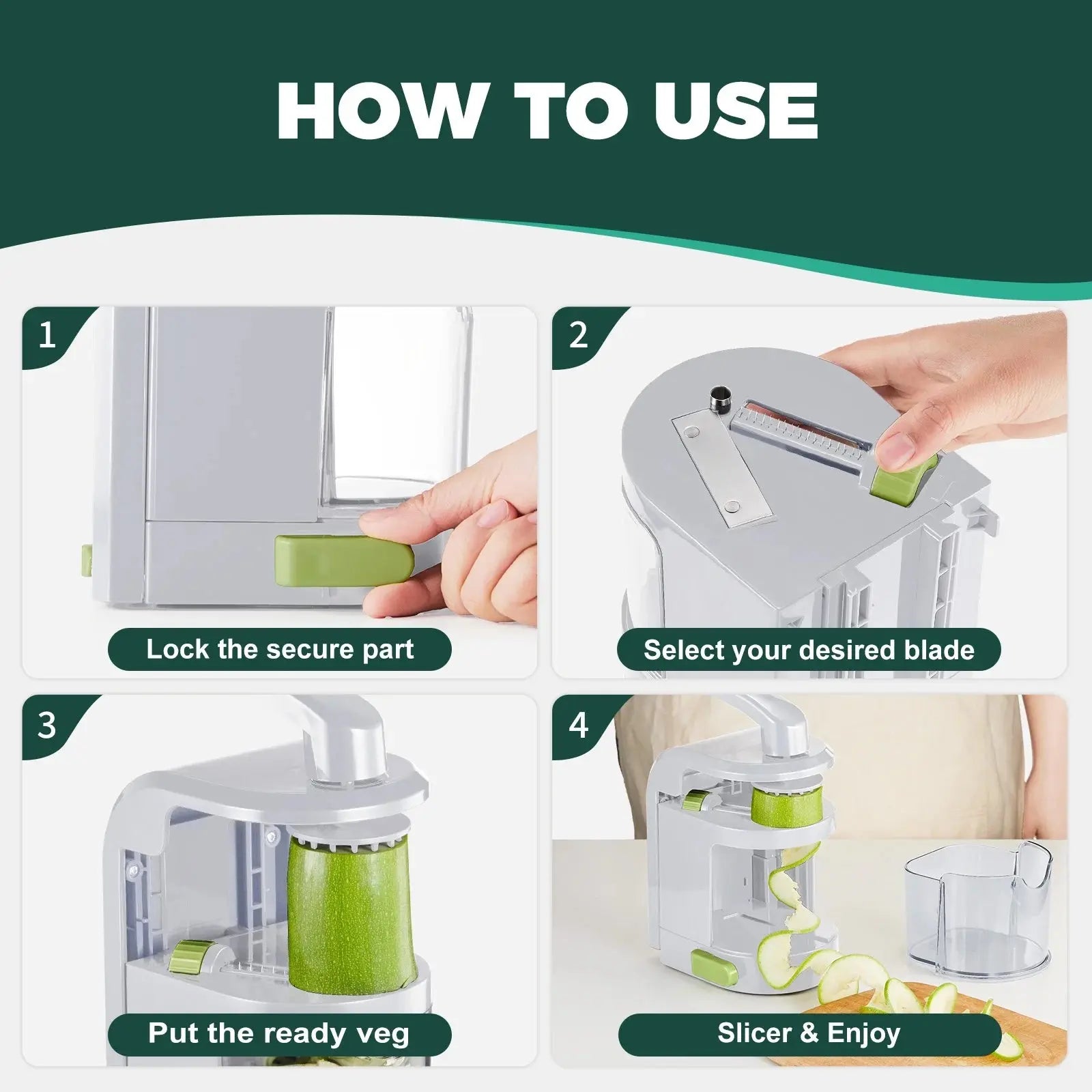 HOW TO USE

1

Lock the secure part

2

Select your desired blade

3

Put the ready veg

4

Slicer & Enjoy